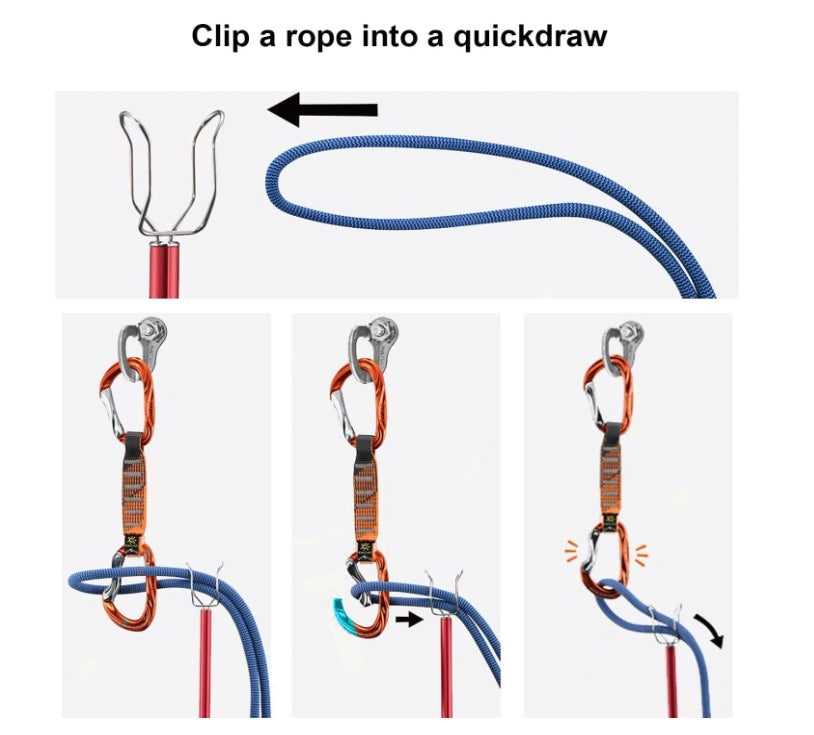 Clip a rope into a quickdraw